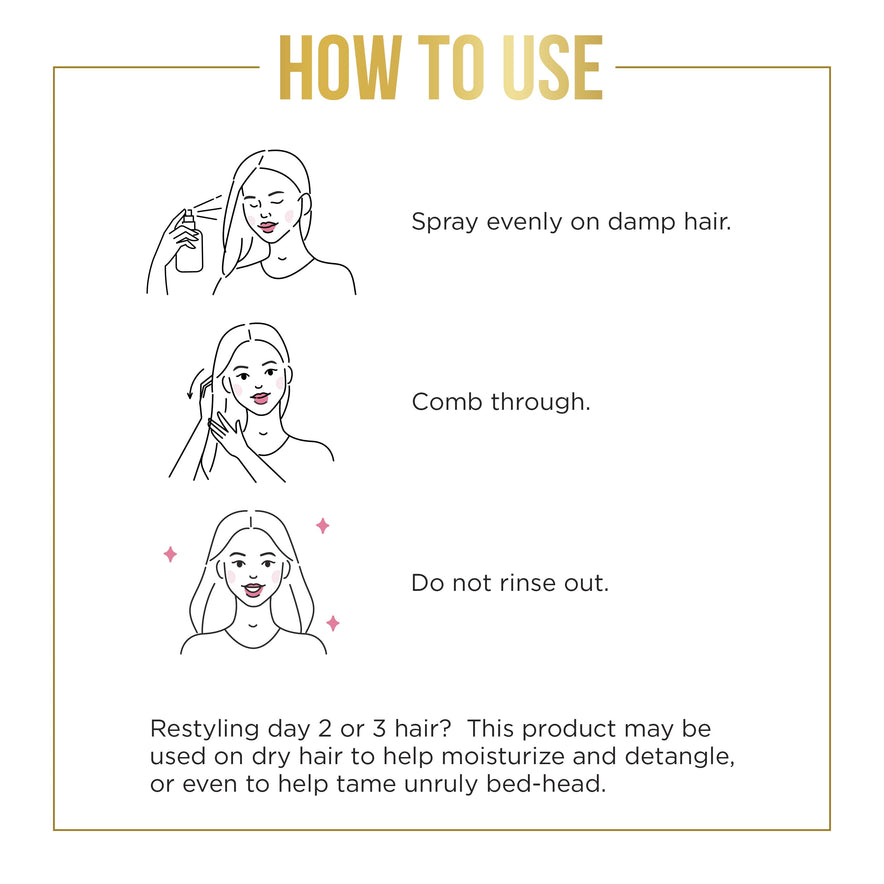 HOW TO USE

Spray evenly on damp hair.

Comb through.

Do not rinse out.

Restyling day 2 or 3 hair?  This product may be used on dry hair to help moisturize and detangle, or even to help tame unruly bed-head.