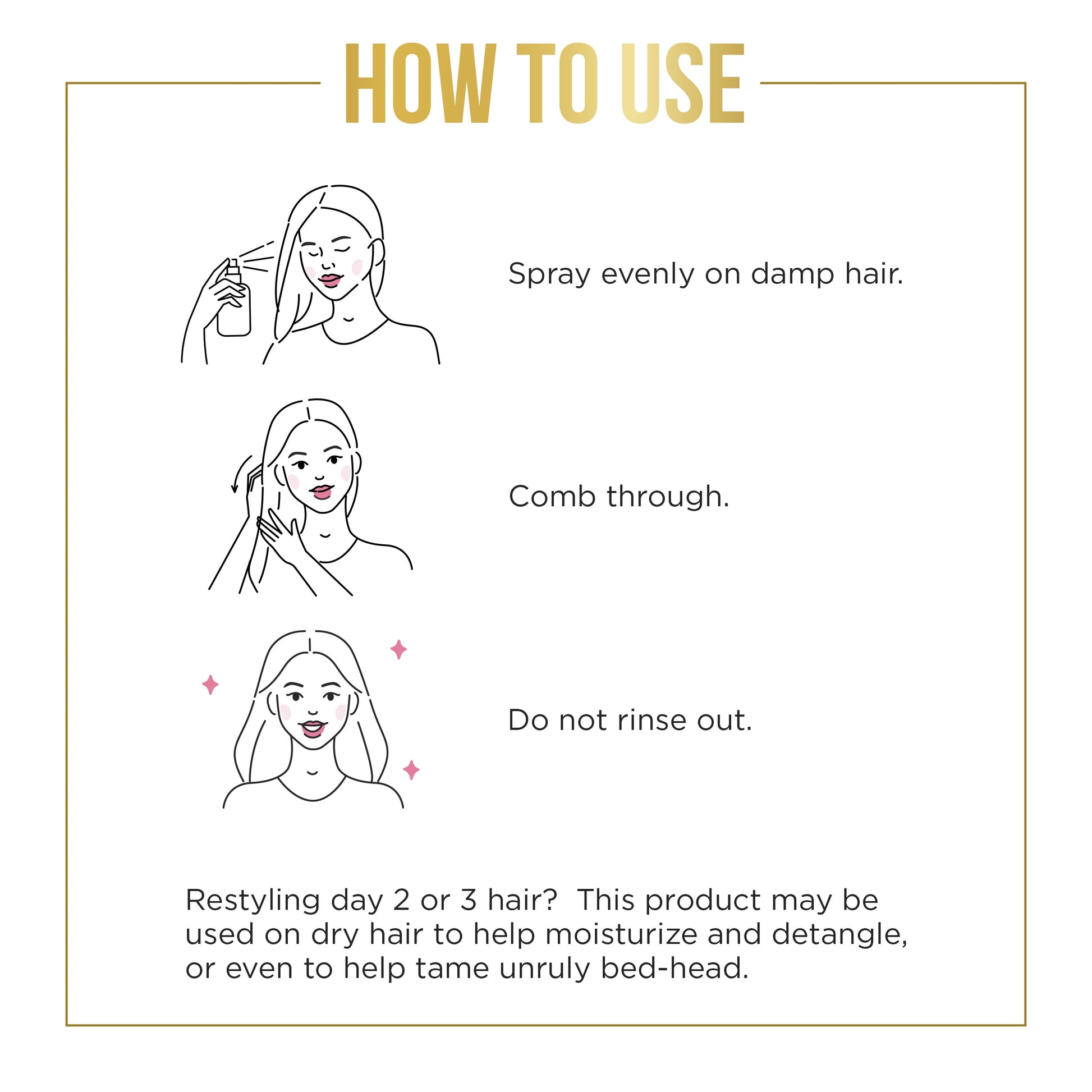 HOW TO USE

Spray evenly on damp hair.

Comb through.

Do not rinse out.

Restyling day 2 or 3 hair? This product may be used on dry hair to help moisturize and detangle, or even to help tame unruly bed-head.