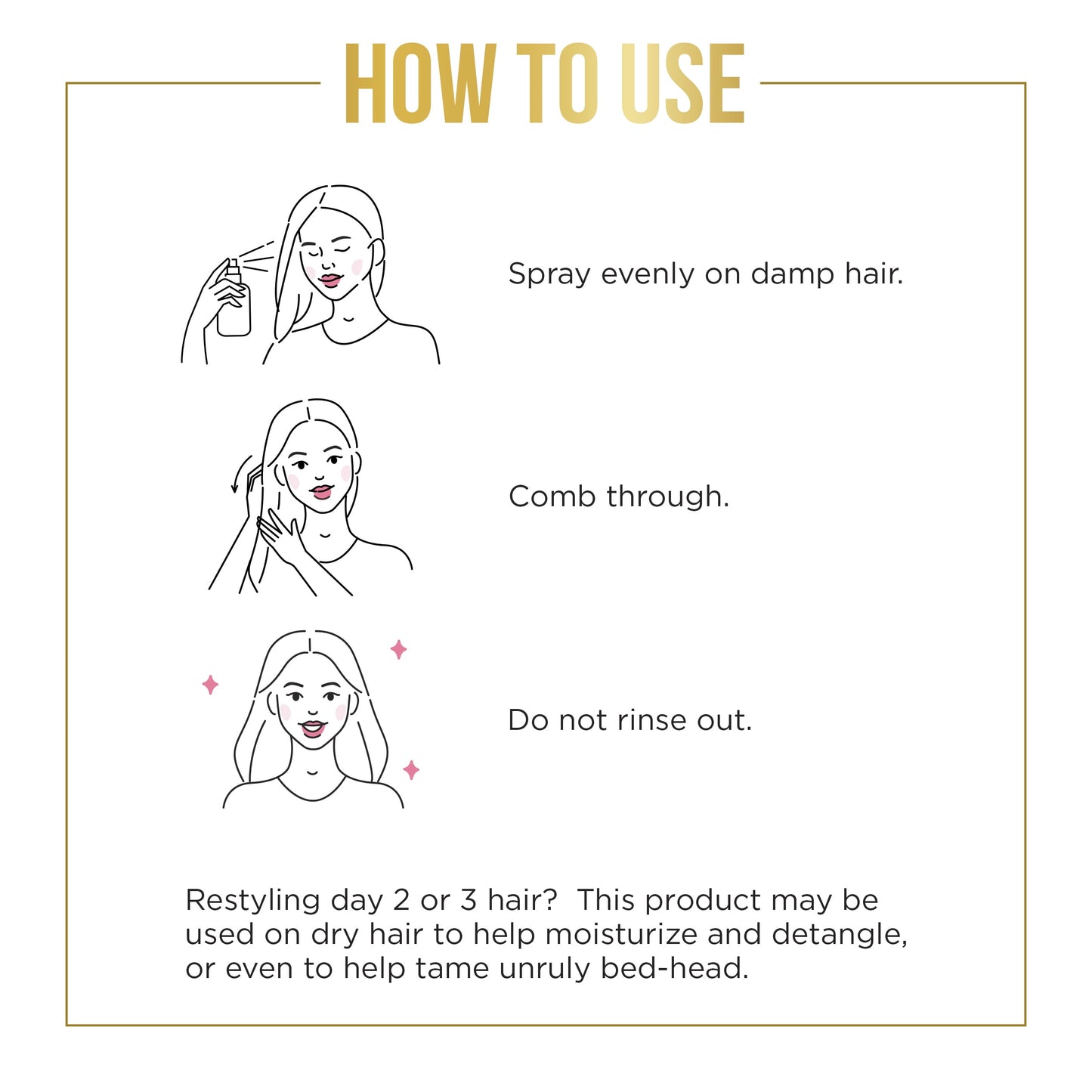 HOW TO USE

Spray evenly on damp hair.

Comb through.

Do not rinse out.

Restyling day 2 or 3 hair? This product may be used on dry hair to help moisturize and detangle, or even to help tame unruly bed-head.