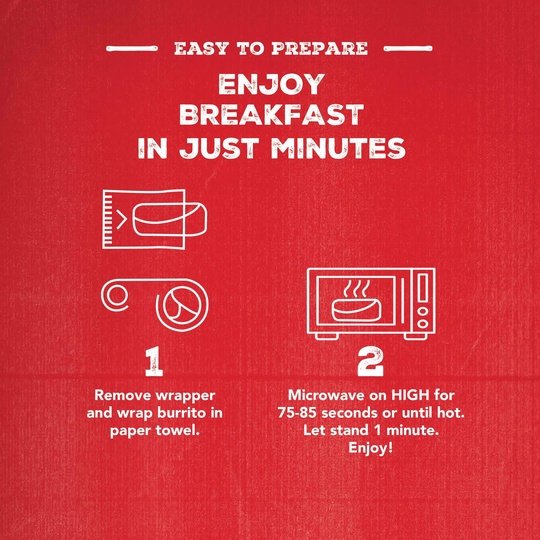 EASY TO PREPARE

ENJOY BREAKFAST IN JUST MINUTES

1

Remove wrapper and wrap burrito in paper towel.

2

Microwave on HIGH for 75-85 seconds or until hot. Let stand 1 minute. Enjoy!